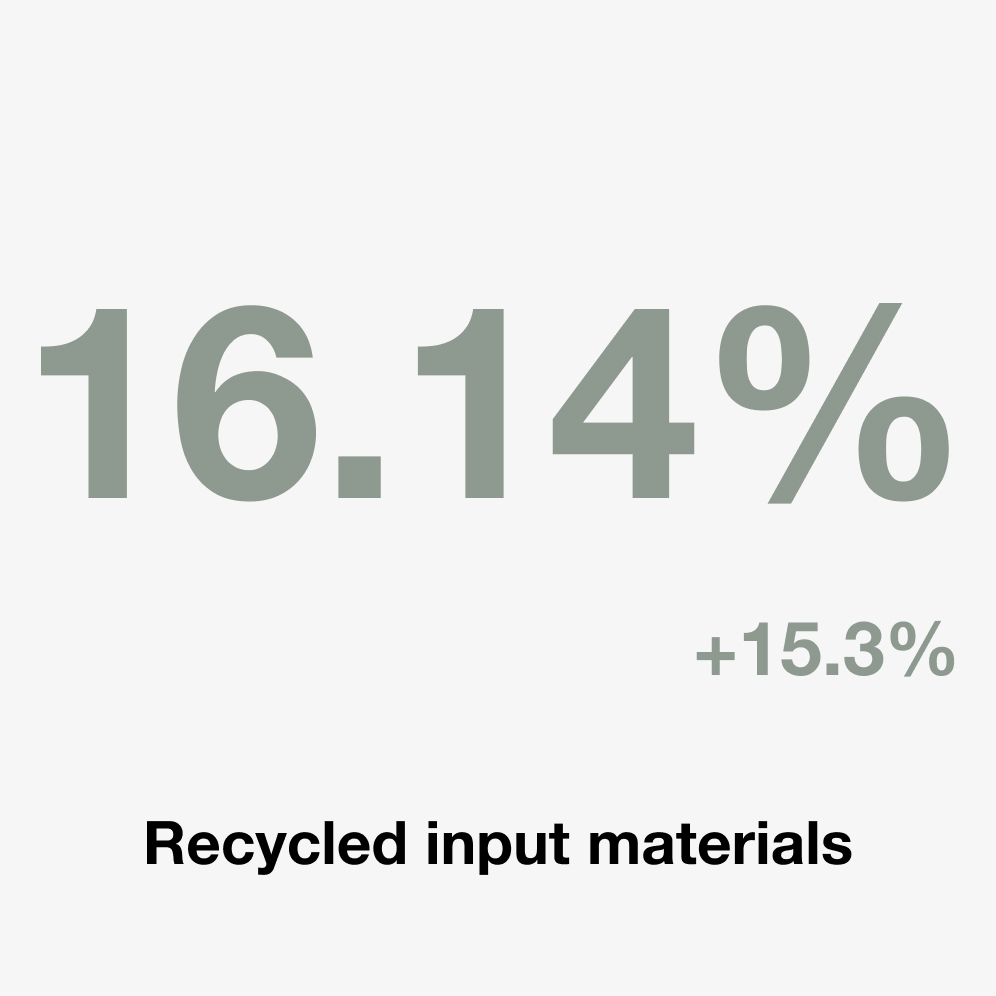 16.14%

+15.3%

Recycled input materials