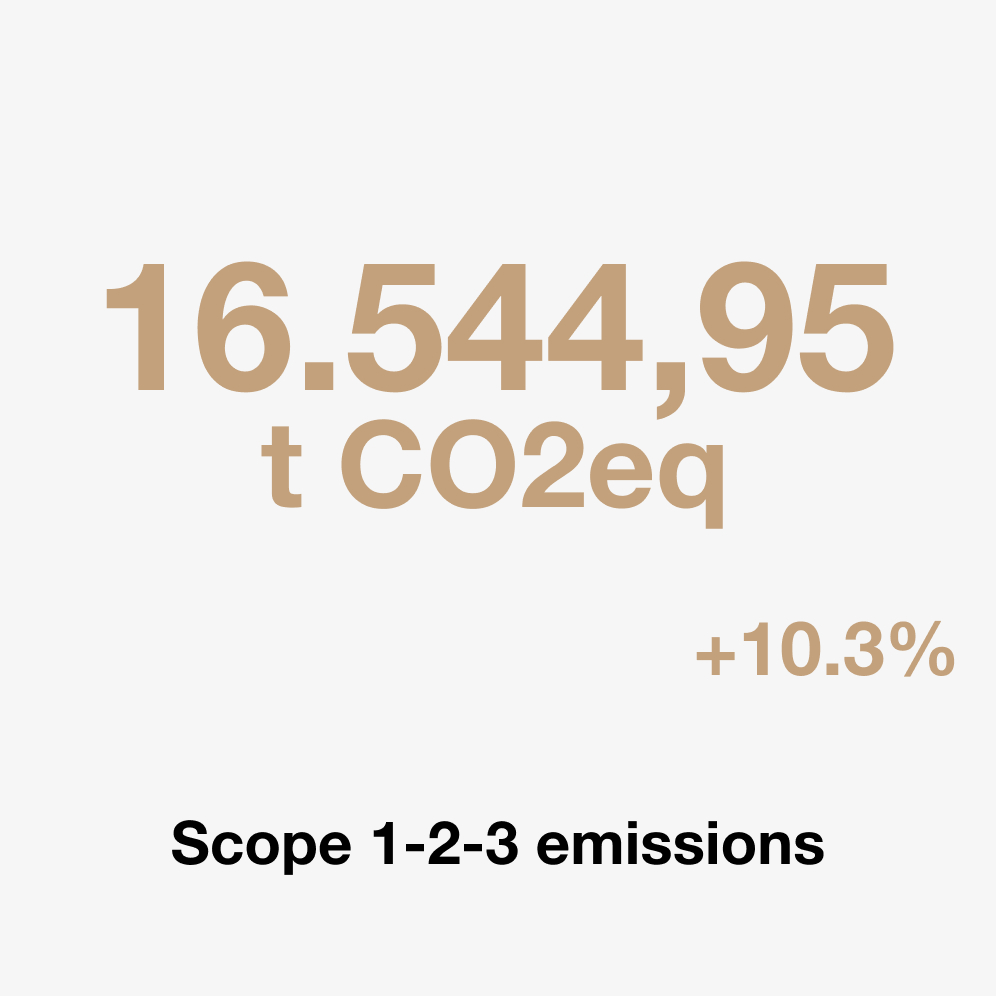 16.544,95
t CO2eq

+10.3%

Scope 1-2-3 emissions